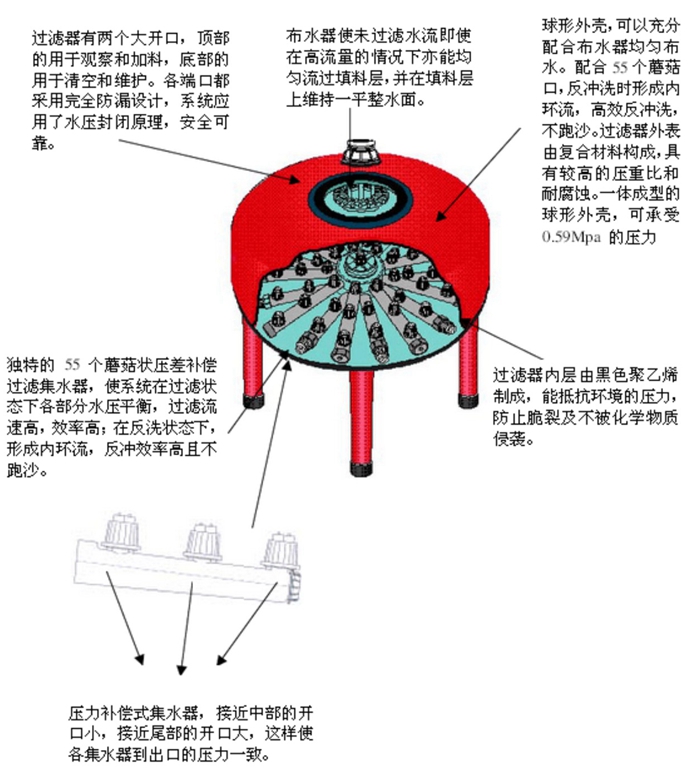 过滤器有两个大开口，顶部的用于观察和加料，底部的用于清空和维护。各端口都采用完全防漏设计，系统应用了水压封闭原理，安全可靠。

布水器使未过滤水流即使在高流量的情况下亦能均匀流过填料层，并在填料层上维持一平整水面。

球形外壳，可以充分配合布水器均匀布水。配合 55 个蘑菇口，反冲洗时形成内环流，高效反冲洗，不跑沙。过滤器外表由复合材料构成，具有较高的压重比和耐腐蚀。一体成型的球形外壳，可承受 0.59Mpa 的压力

独特的 55 个蘑菇状压差补偿过滤集水器，使系统在过滤状态下各部分水压平衡，过滤流速高，效率高；在反洗状态下，形成内环流，反冲效率高且不跑沙。

过滤器内层由黑色聚乙烯制成，能抵抗环境的压力，防止脆裂及不被化学物质侵袭。

压力补偿式集水器，接近中部的开口小，接近尾部的开口大，这样使各集水器到出口的压力一致。